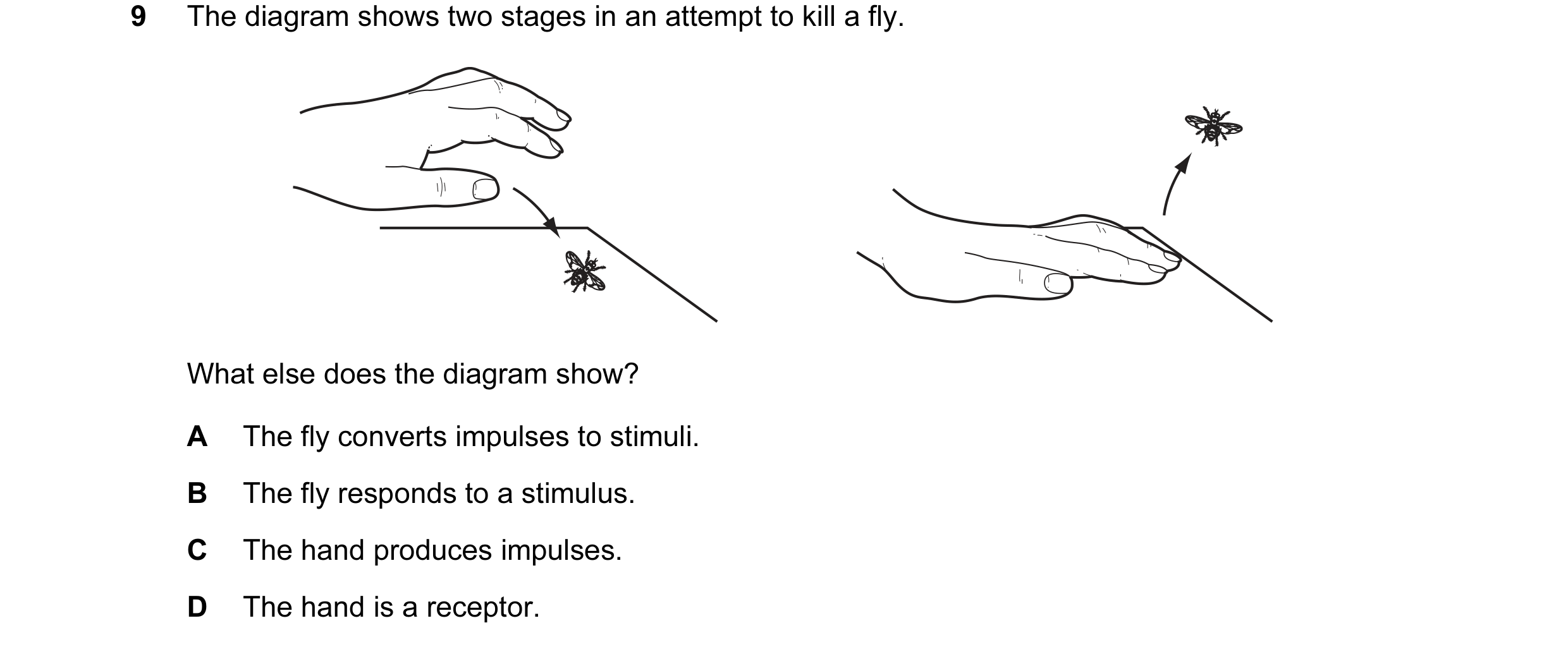 9 The diagram shows two stages in an attempt to kill a fly.

What else does the diagram show?

A The fly converts impulses to stimuli.

B The fly responds to a stimulus.

C The hand produces impulses.

D The hand is a receptor.