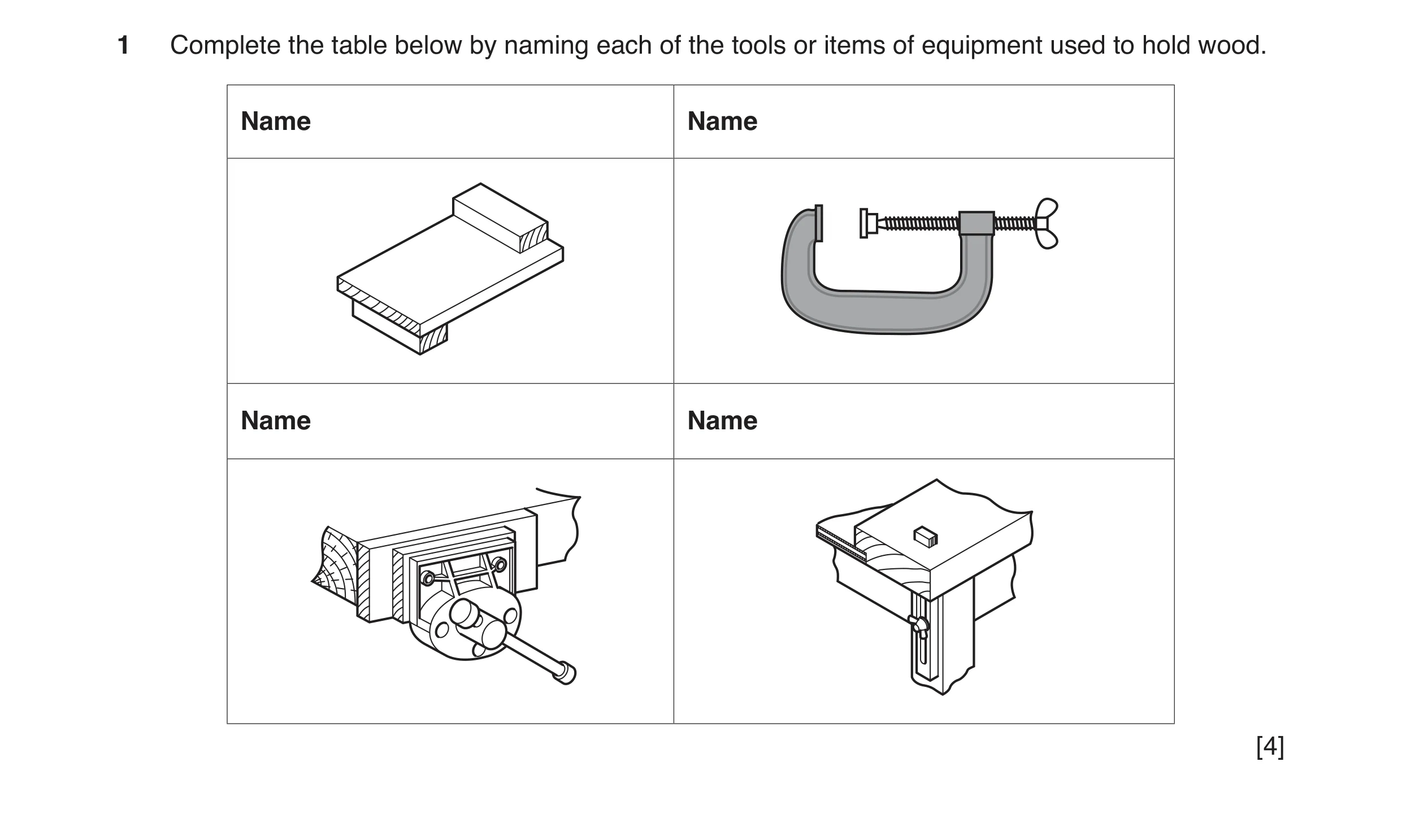 1 Complete the table below by naming each of the tools or items of equipment used to hold wood.

| Name | Name |
|---|---|
| | |
| Name | Name |
| | |

[4]